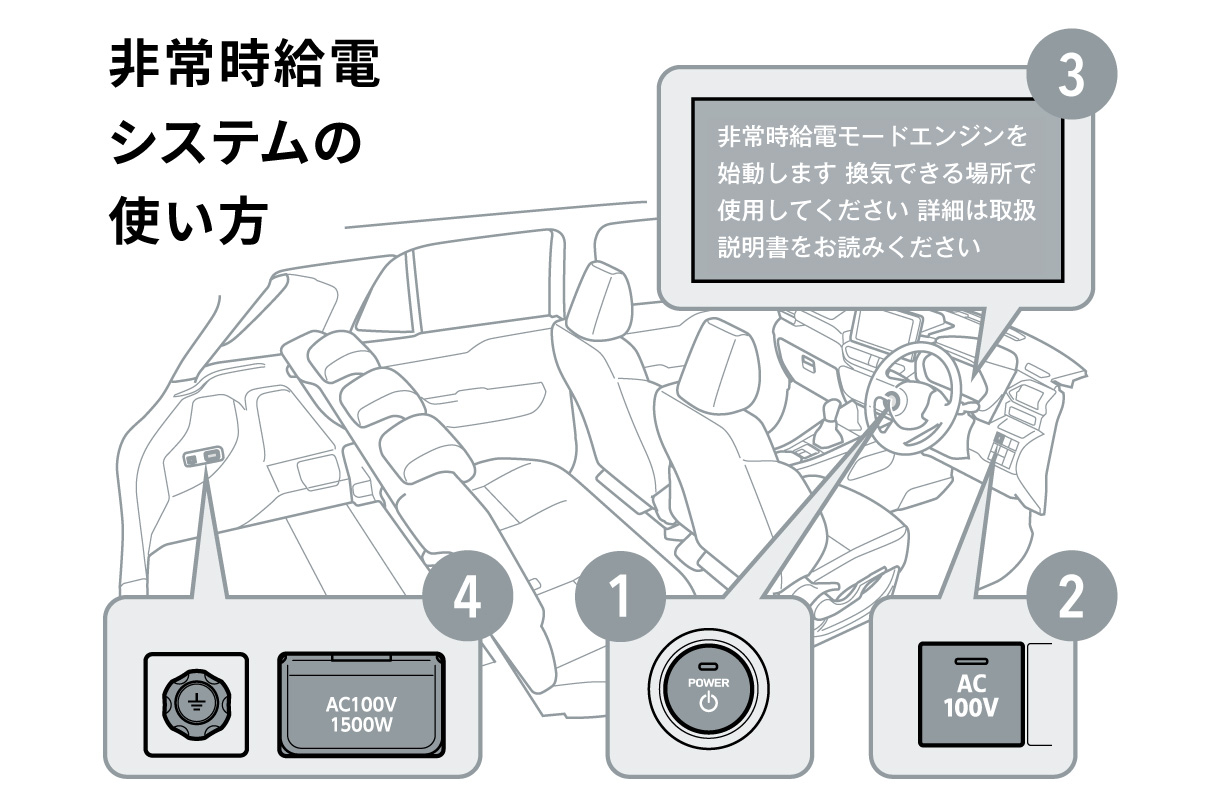 非常時給電
システムの
使い方

3

非常時給電モードエンジンを始動します 換気できる場所で使用してください 詳細は取扱説明書をお読みください

4

AC100V
1500W

1

POWER

2

AC
100V