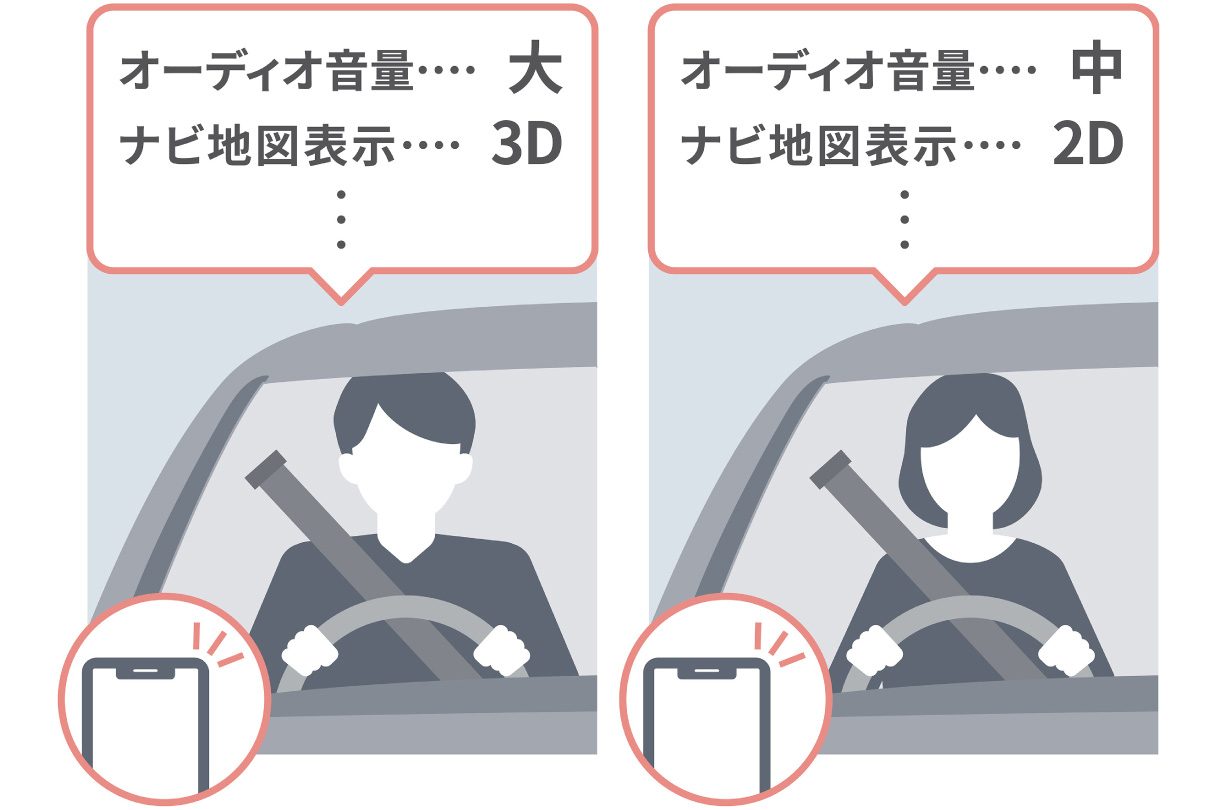 オーディオ音量‥‥ 大
ナビ地図表示‥‥ 3D
⋮

オーディオ音量‥‥ 中
ナビ地図表示‥‥ 2D
⋮