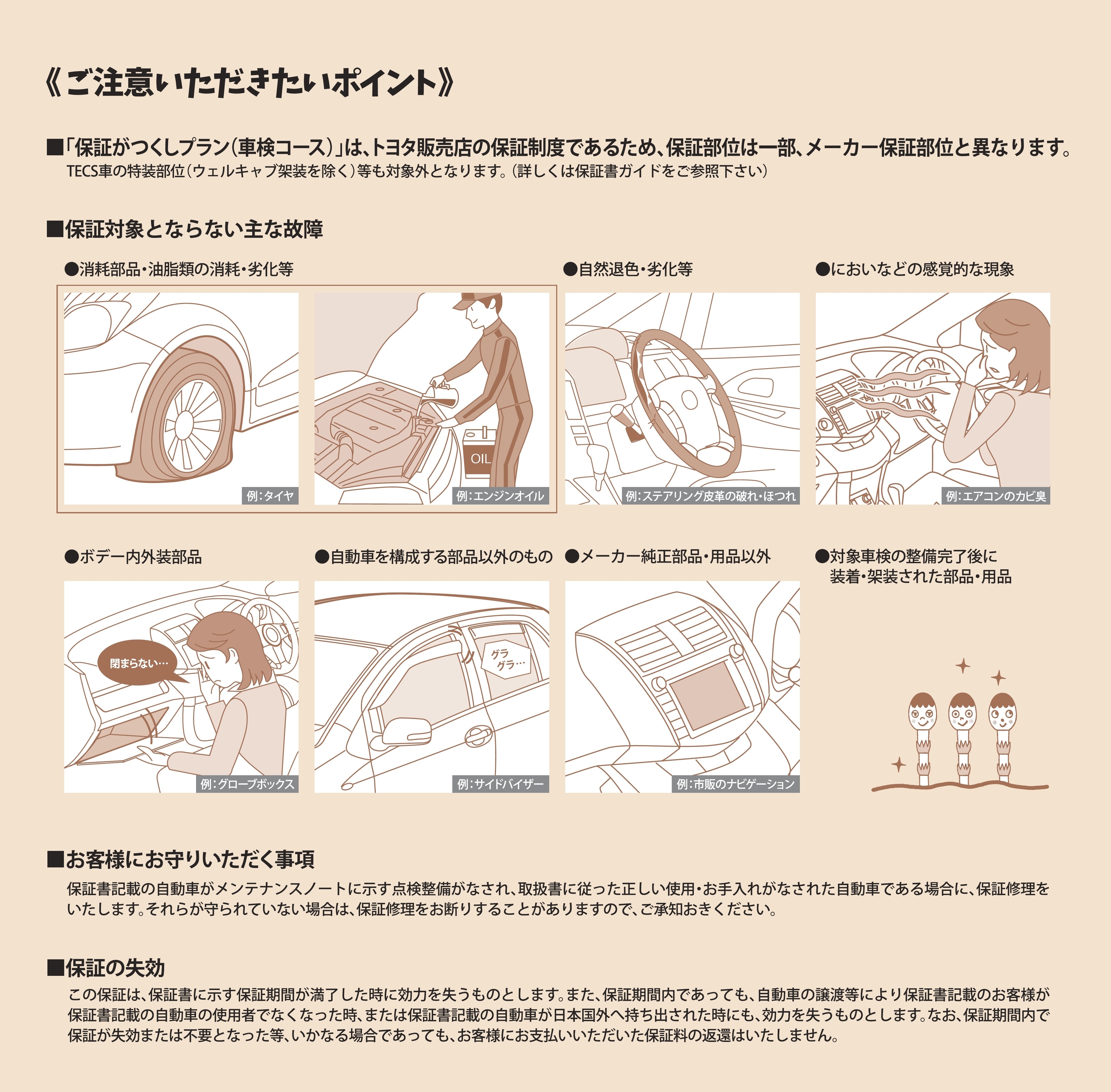 《ご注意いただきたいポイント》

■「保証がつくしプラン(車検コース)」は、トヨタ販売店の保証制度であるため、保証部位は一部、メーカー保証部位と異なります。
TECS車の特装部位(ウェルキャブ架装を除く)等も対象外となります。(詳しくは保証書ガイドをご参照下さい)

■保証対象とならない主な故障

●消耗部品・油脂類の消耗・劣化等

例:タイヤ

OIL

例:エンジンオイル

●自然退色・劣化等

例:ステアリング皮革の破れ・ほつれ

●においなどの感覚的な現象

例:エアコンのカビ臭

●ボデー内外装部品

閉まらない…

例:グローブボックス

●自動車を構成する部品以外のもの

グラグラ…

例:サイドバイザー

●メーカー純正部品・用品以外

例:市販のナビゲーション

●対象車検の整備完了後に
装着・架装された部品・用品

■お客様にお守りいただく事項
保証書記載の自動車がメンテナンスノートに示す点検整備がなされ、取扱書に従った正しい使用・お手入れがなされた自動車である場合に、保証修理をいたします。それらが守られていない場合は、保証修理をお断りすることがありますので、ご承知おきください。

■保証の失効
この保証は、保証書に示す保証期間が満了した時に効力を失うものとします。また、保証期間内であっても、自動車の譲渡等により保証書記載のお客様が保証書記載の自動車の使用者でなくなった時、または保証書記載の自動車が日本国外へ持ち出された時にも、効力を失うものとします。なお、保証期間内で保証が失効または不要となった等、いかなる場合であっても、お客様にお支払いいただいた保証料の返還はいたしません。